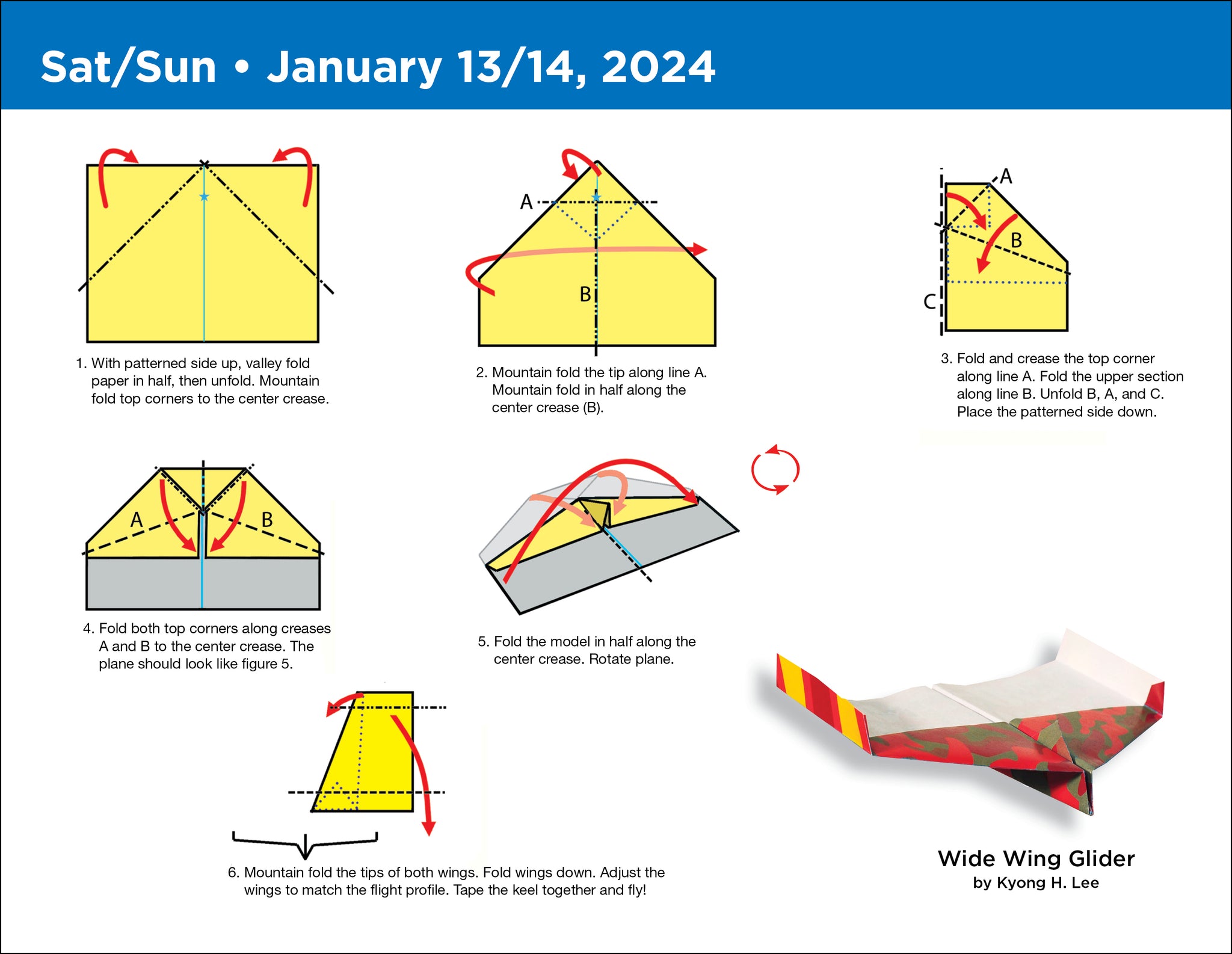 Sat/Sun • January 13/14, 2024

1. With patterned side up, valley fold paper in half, then unfold. Mountain fold top corners to the center crease.

A

B

2. Mountain fold the tip along line A. Mountain fold in half along the center crease (B).

A

B

C

3. Fold and crease the top corner along line A. Fold the upper section along line B. Unfold B, A, and C. Place the patterned side down.

A

B

4. Fold both top corners along creases A and B to the center crease. The plane should look like figure 5.

5. Fold the model in half along the center crease. Rotate plane.

6. Mountain fold the tips of both wings. Fold wings down. Adjust the wings to match the flight profile. Tape the keel together and fly!

Wide Wing Glider
by Kyong H. Lee